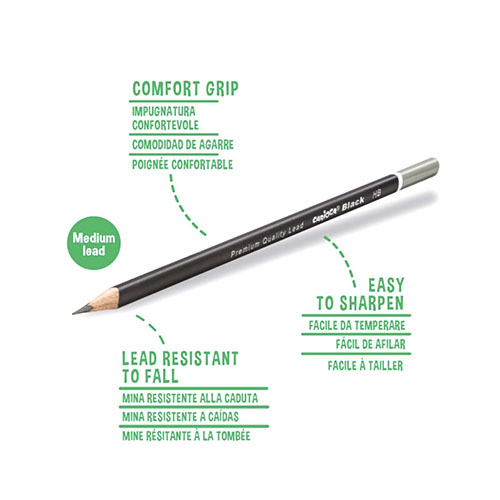 COMFORT GRIP
IMPUGNATURA CONFORTEVOLE
COMODIDAD DE AGARRE
POIGNÉE CONFORTABLE

Medium lead

Premium Quality Lead CARIOCA® Black HB

EASY TO SHARPEN
FACILE DA TEMPERARE
FÁCIL DE AFILAR
FACILE À TAILLER

LEAD RESISTANT TO FALL
MINA RESISTENTE ALLA CADUTA
MINA RESISTENTE A CAÍDAS
MINE RÉSITANTE À LA TOMBÉE