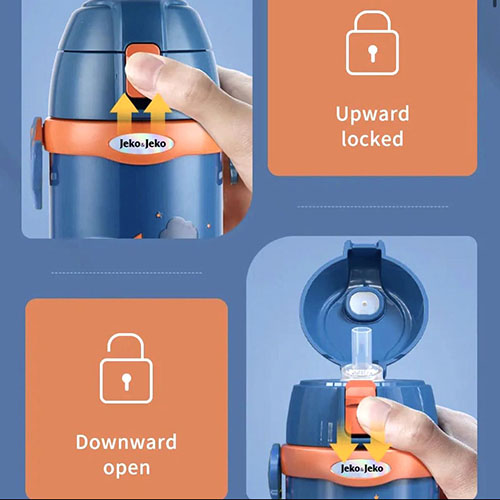 Jeko&Jeko

Upward locked

Downward open

Jeko&Jeko