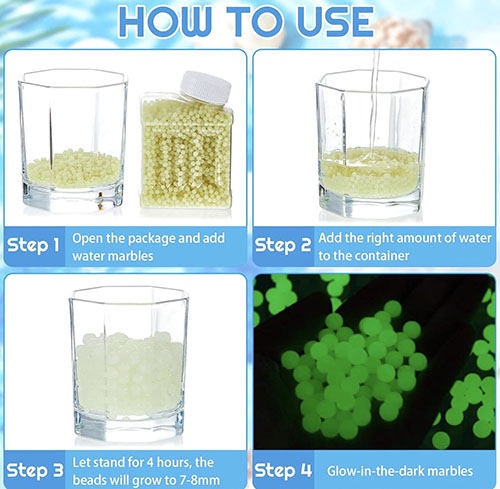 HOW TO USE

Step 1 Open the package and add water marbles

Step 2 Add the right amount of water to the container

Step 3 Let stand for 4 hours, the beads will grow to 7-8mm

Step 4 Glow-in-the-dark marbles