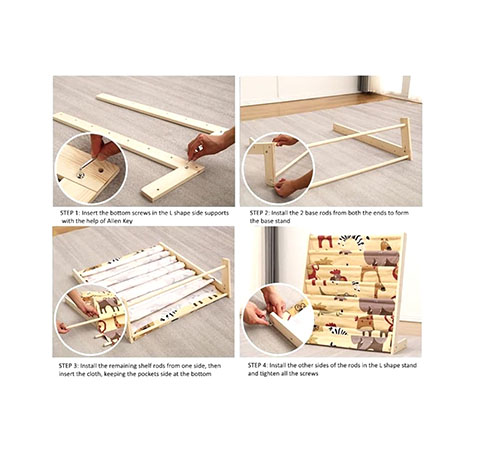 STEP 1: Insert the bottom screws in the L shape side supports with the help of Allen Key

STEP 2: Install the 2 base rods from both the ends to form the base stand

STEP 3: Install the remaining shelf rods from one side, then insert the cloth, keeping the pockets side at the bottom

STEP 4: Install the other sides of the rods in the L shape stand and tighten all the screws