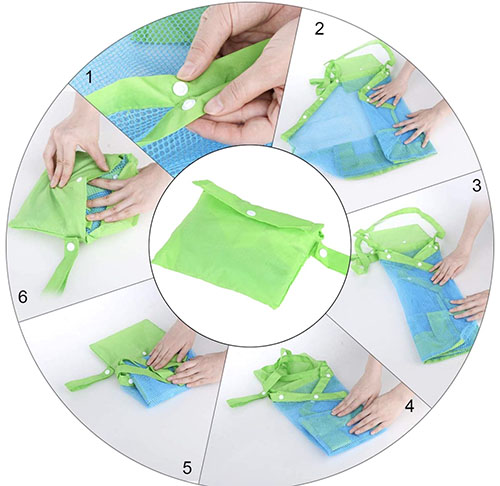 1

2

3

4

5

6