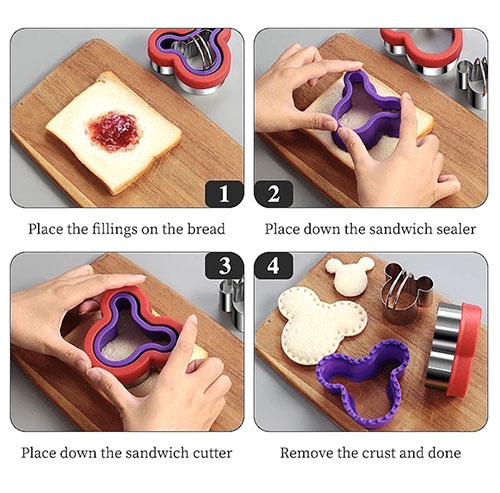 1

Place the fillings on the bread

2

Place down the sandwich sealer

3

Place down the sandwich cutter

4

Remove the crust and done