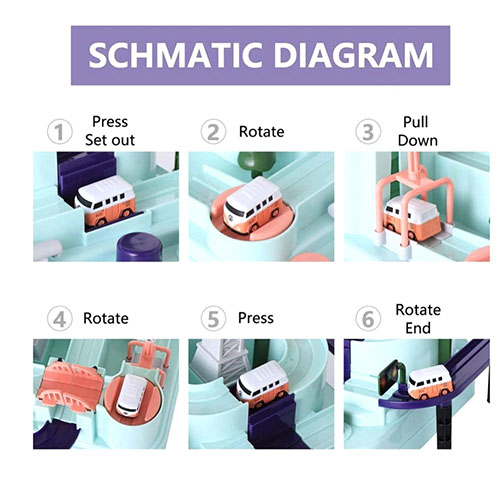 SCHMATIC DIAGRAM

1 Press Set out

2 Rotate

3 Pull Down

4 Rotate

5 Press

6 Rotate End