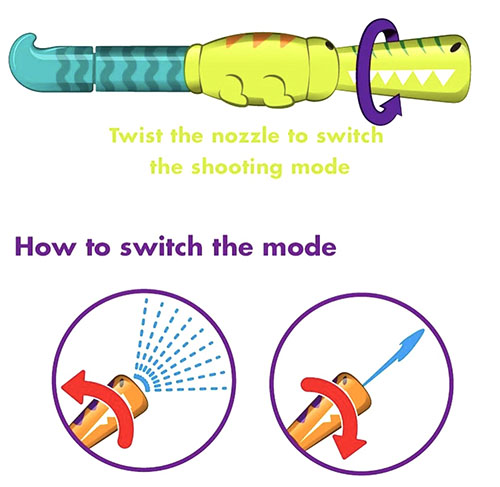 Twist the nozzle to switch the shooting mode

How to switch the mode