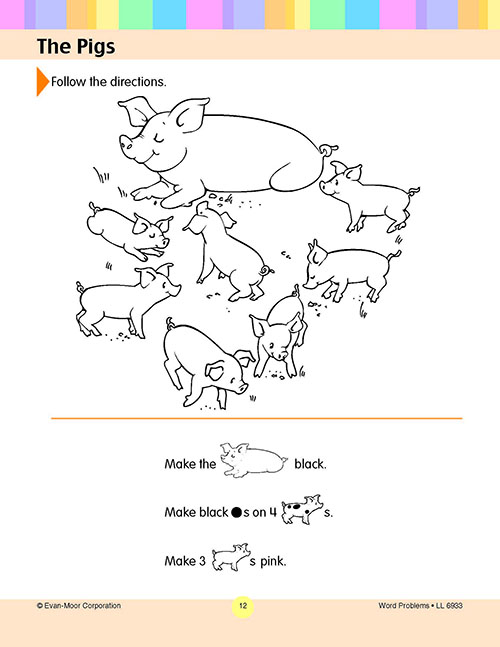 The Pigs

Follow the directions.

Make the black.

Make black ●s on 4 s.

Make 3 s pink.

© Evan-Moor Corporation

12

Word Problems • LL 6933