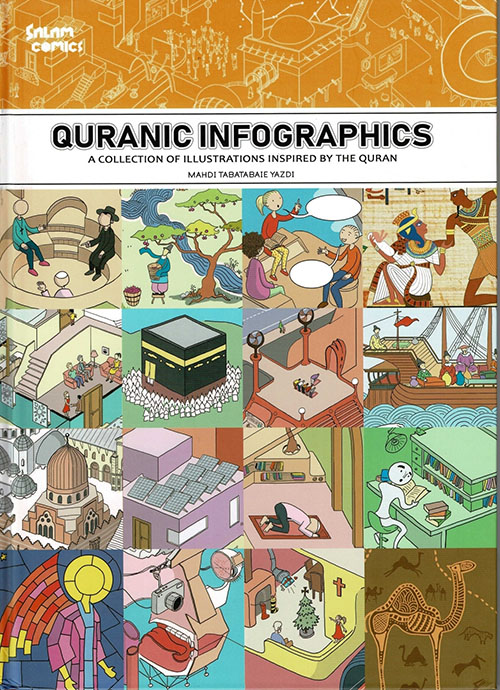 Salam comics

QURANIC INFOGRAPHICS

A COLLECTION OF ILLUSTRATIONS INSPIRED BY THE QURAN

MAHDI TABATABAIE YAZDI